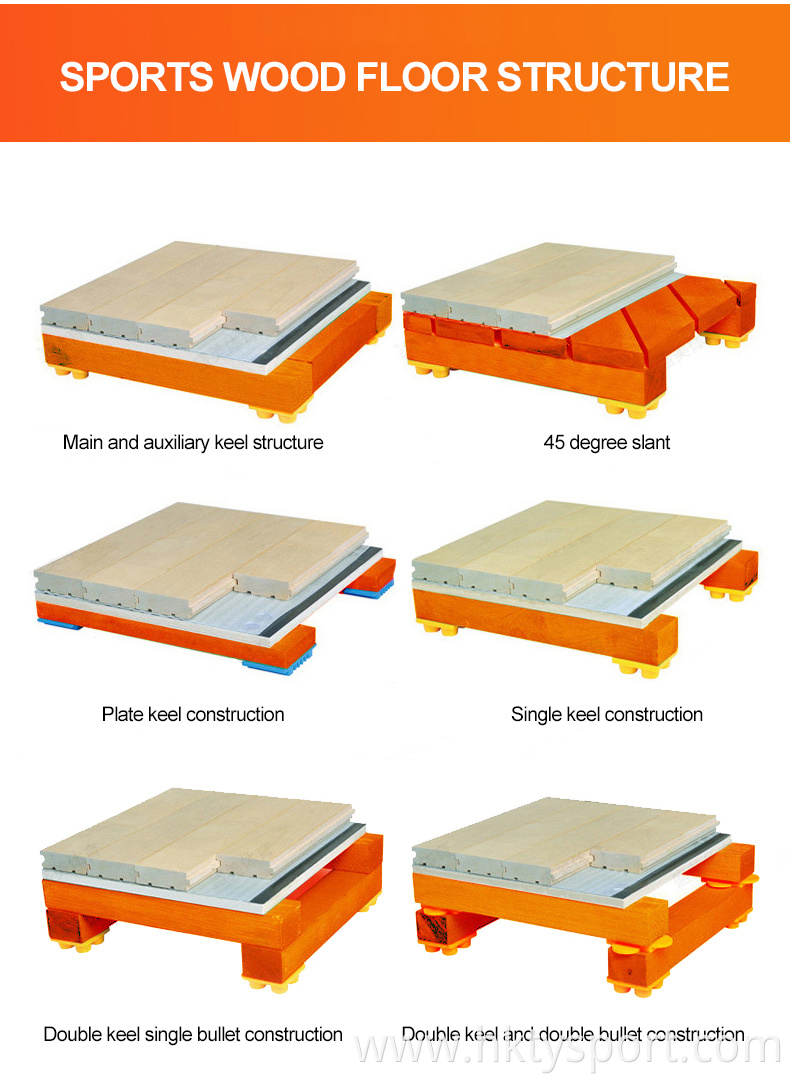 SPORTS WOOD FLOOR STRUCTURE

Main and auxiliary keel structure

45 degree slant

Plate keel construction

Single keel construction

Double keel single bullet construction

Double keel and double bullet construction

www.hktysport.com